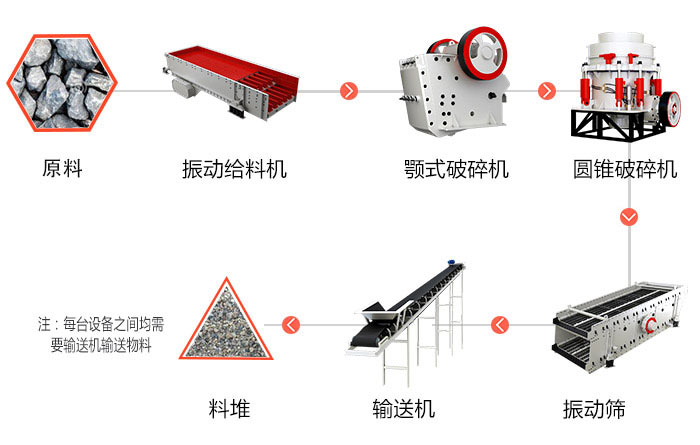 原料

振动给料机

颚式破碎机

圆锥破碎机

注：每台设备之间均需要输送机输送物料

料堆

输送机

振动筛