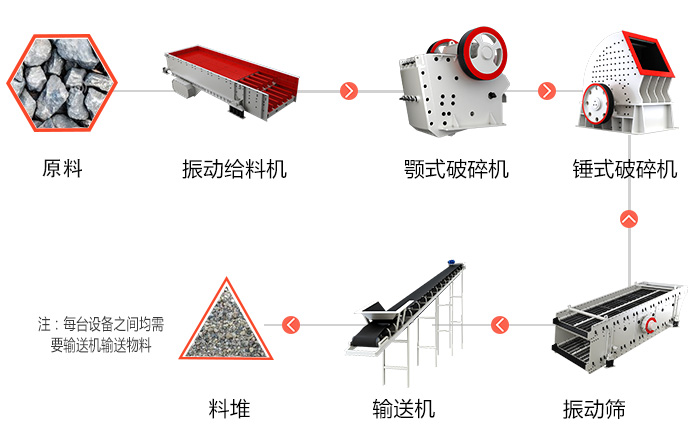 原料

振动给料机

颚式破碎机

锤式破碎机

注：每台设备之间均需要输送机输送物料

料堆

输送机

振动筛