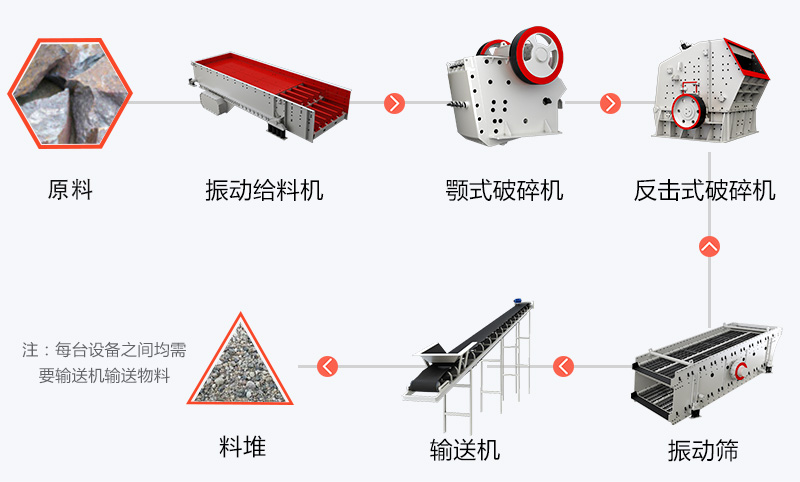 原料

振动给料机

颚式破碎机

反击式破碎机

注：每台设备之间均需要输送机输送物料

料堆

输送机

振动筛